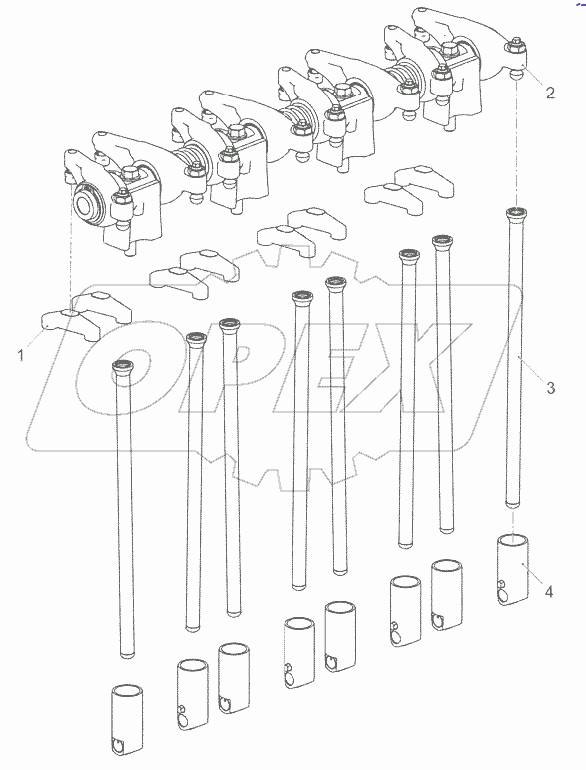 2

1

OPEX

3

4