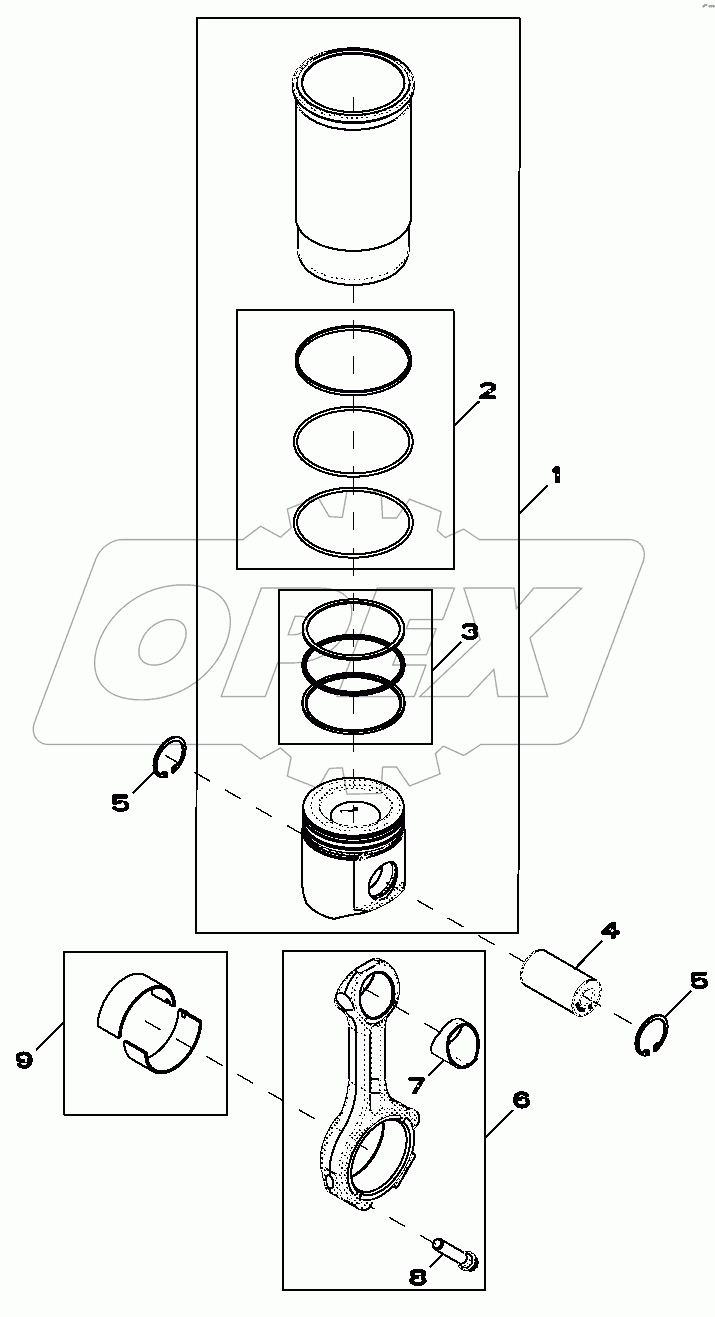 2
1
OPEX
3
5
4
5
9
7
6
8