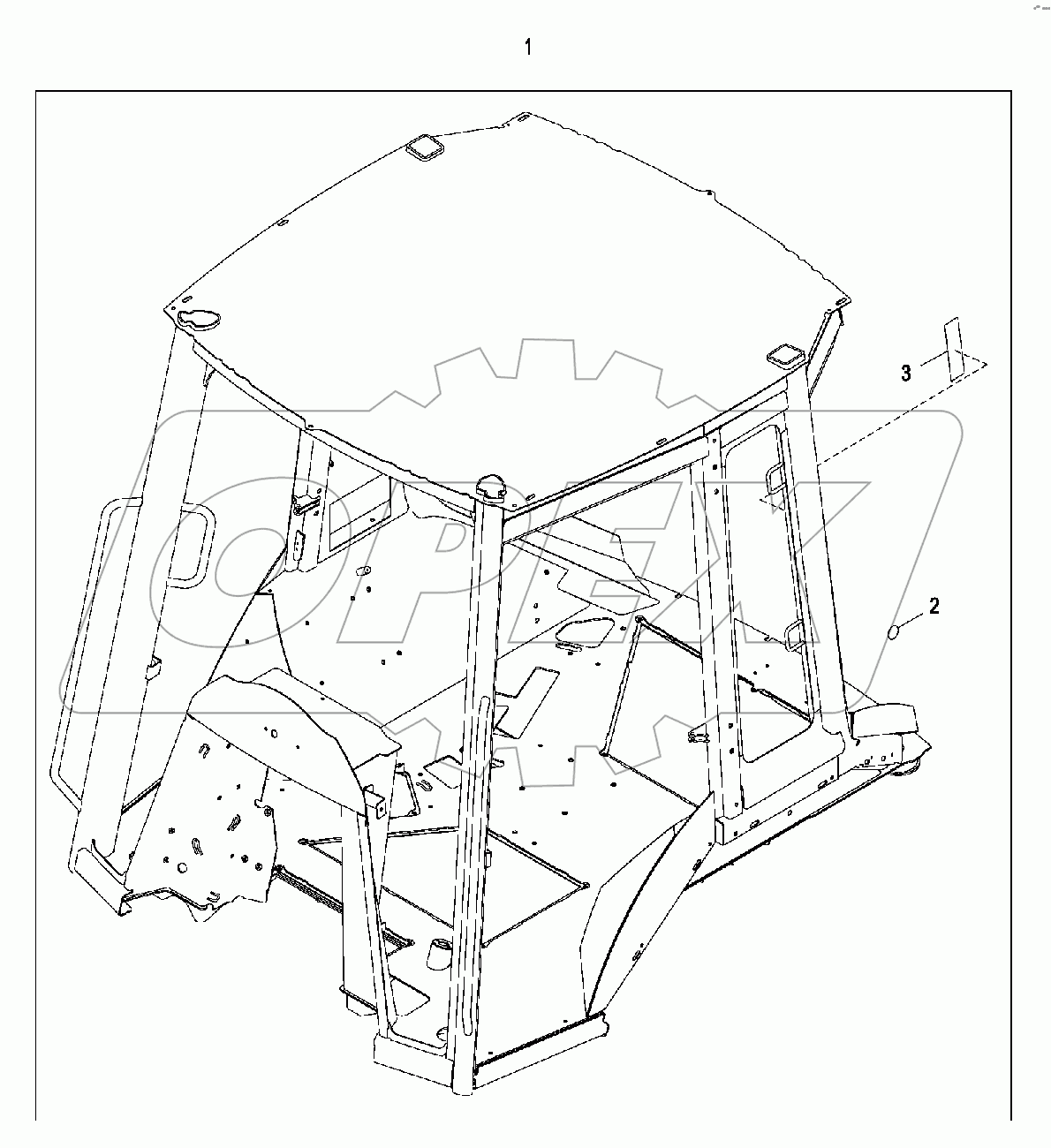 1

3

2

OPEX