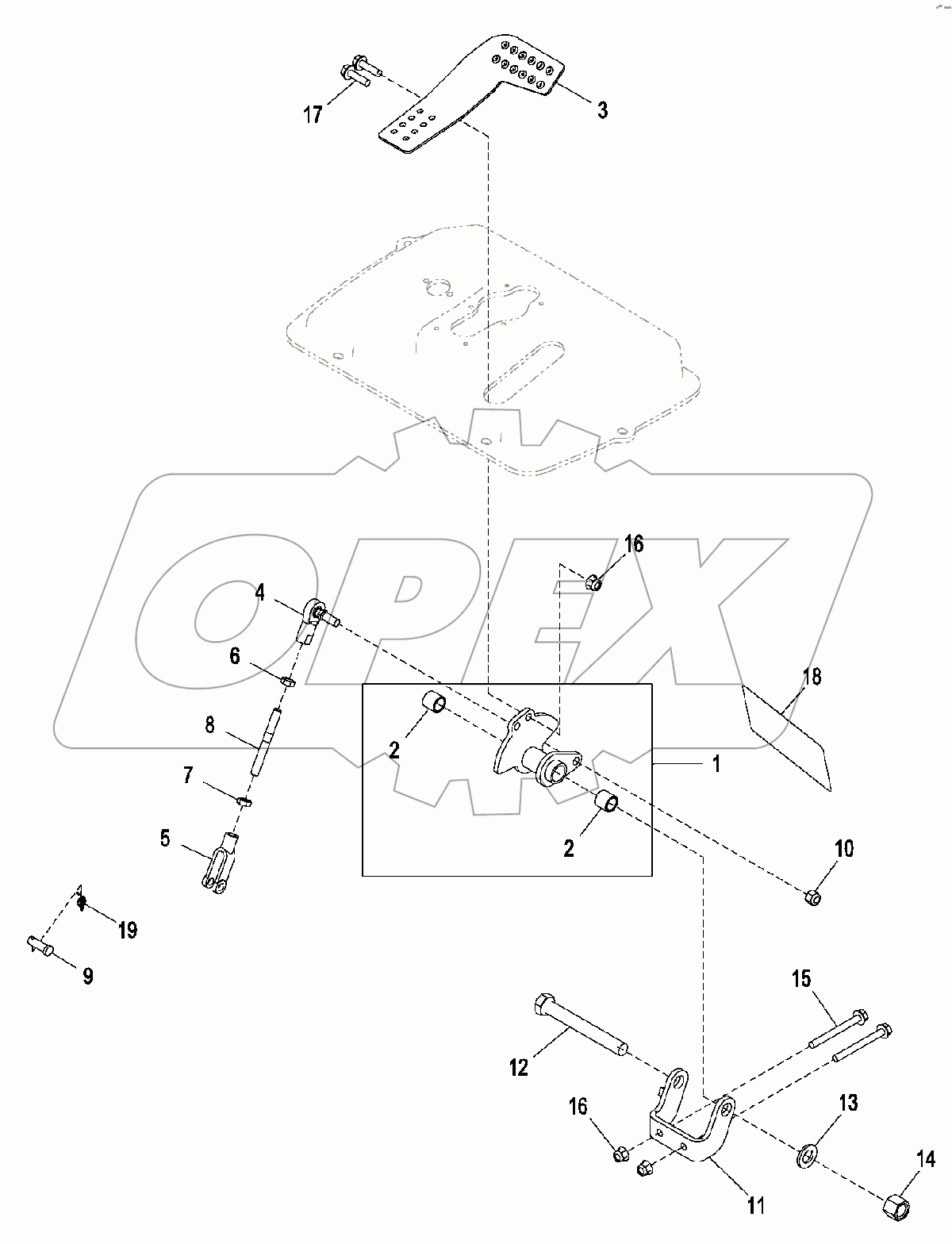 17
3
OPEX
16
4
6
18
8
2
1
7
2
5
10
19
9
15
12
16
13
14
11