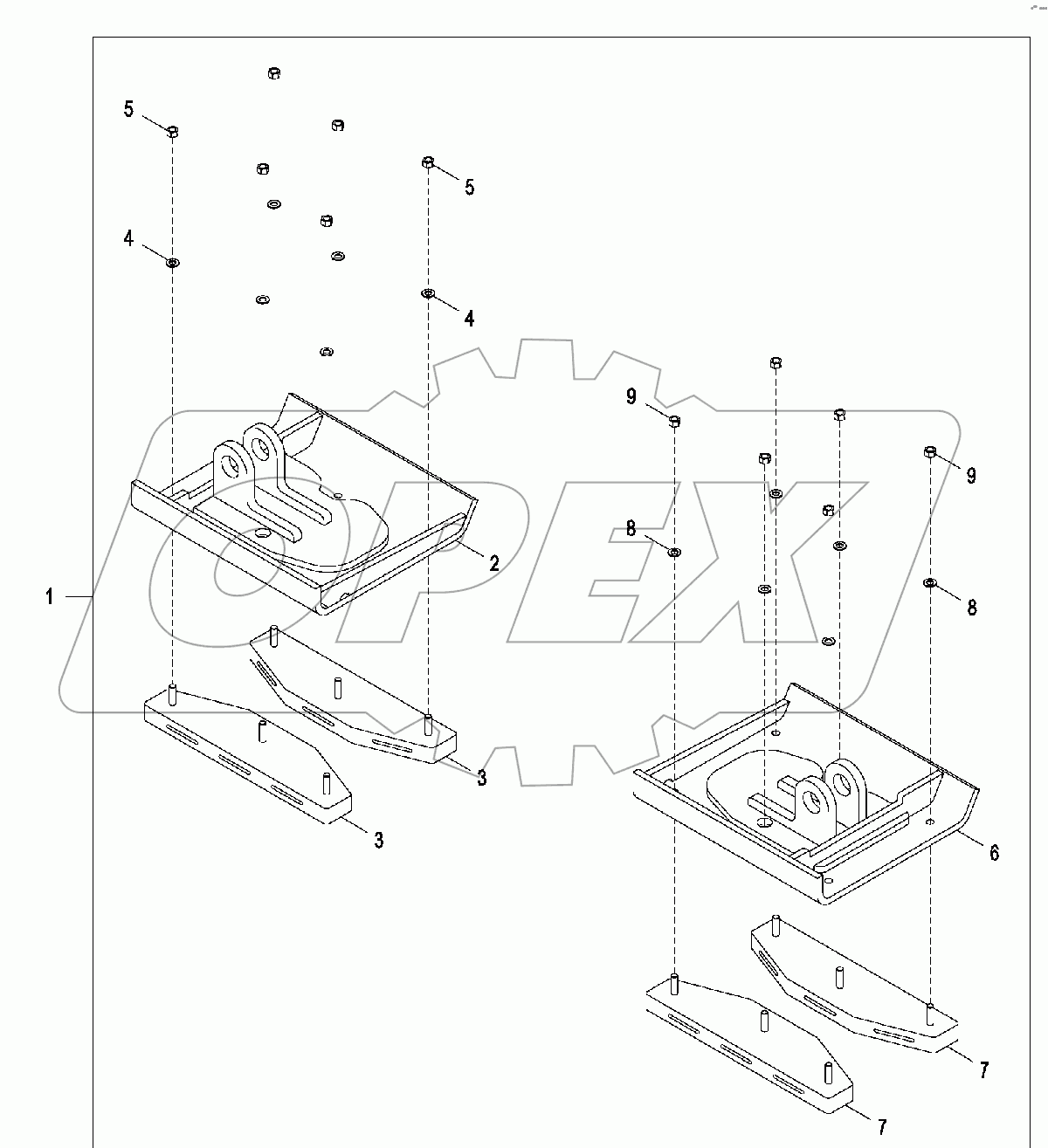 5
5
4
4
9
9
8
8
2
1
3
3
6
7
7
OPEX