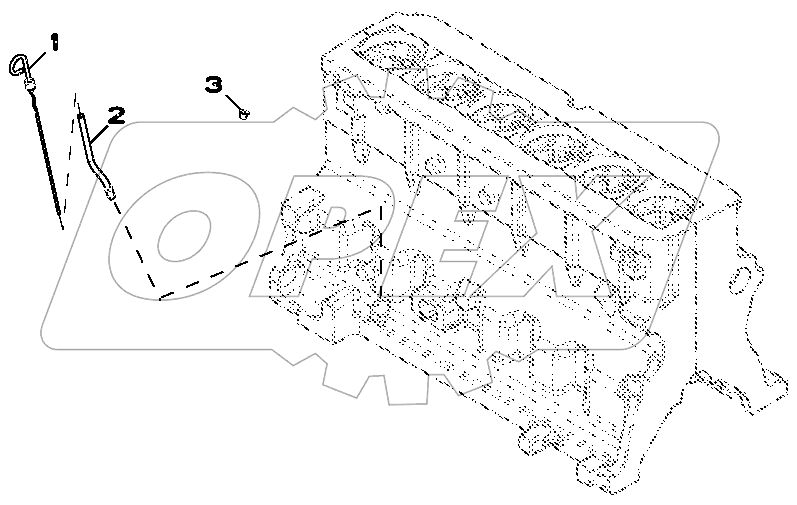 1
2
3
OPEX