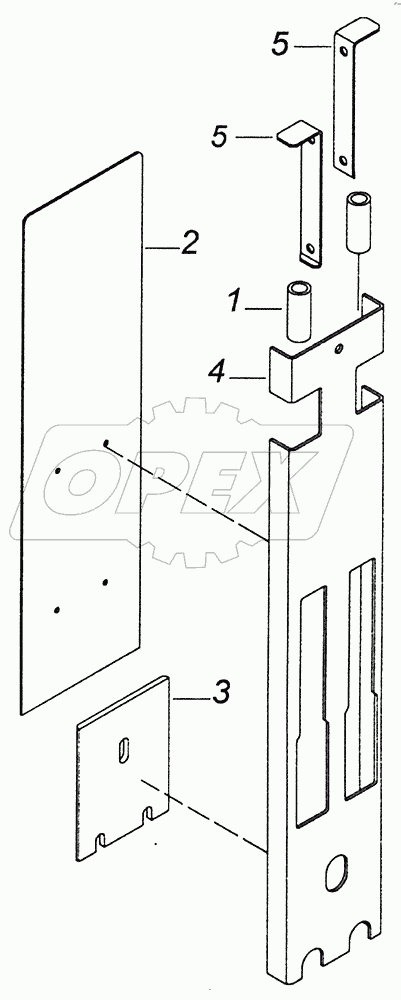 5
5
2
1
4
OPEX
3