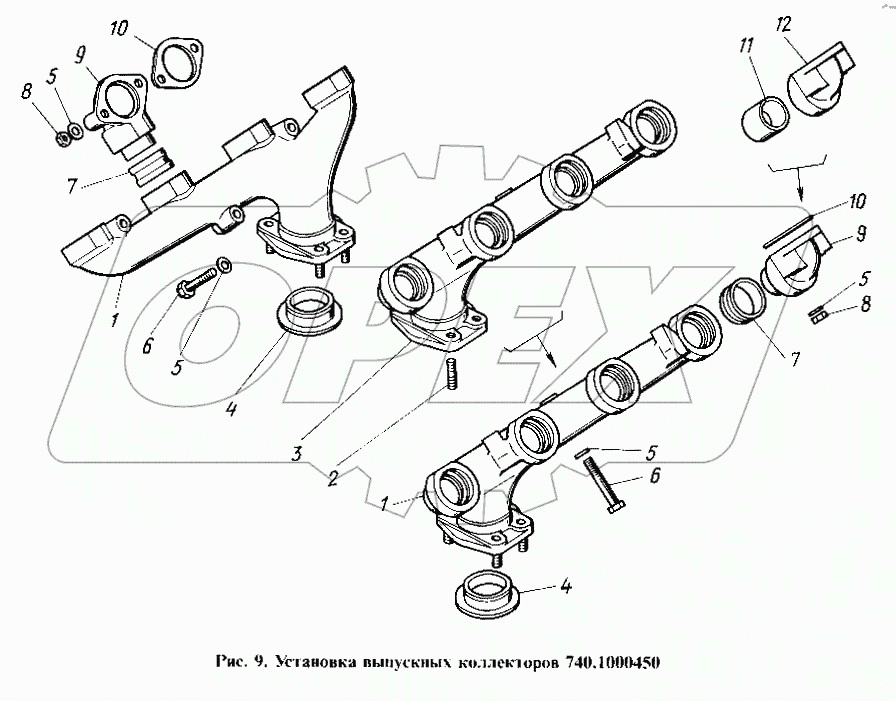 10
9
8
5
7
1
6
5
4
3
2
12
11
10
9
5
8
7
5
6
1
4
OPEX

Рис. 9. Установка выпускных коллекторов 740.1000450