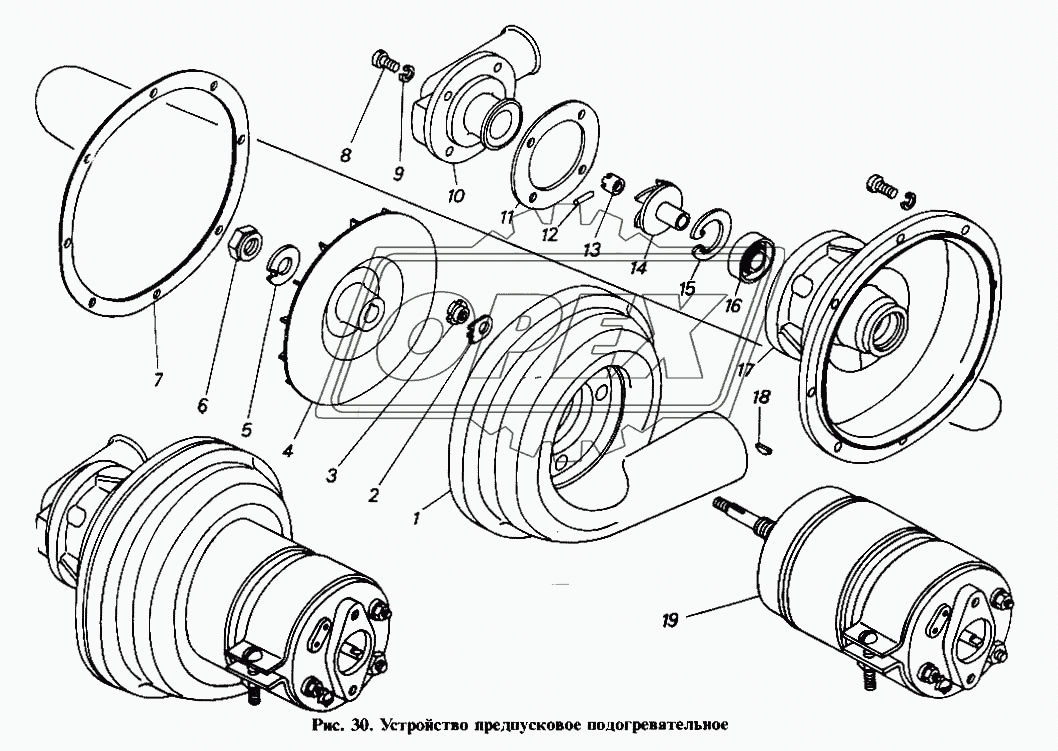 8
9
10
11
12
13
14
15
16
17
18
7
6
5
4
3
2
1
19
OPEX
Рис. 30. Устройство предпусковое подогревательное