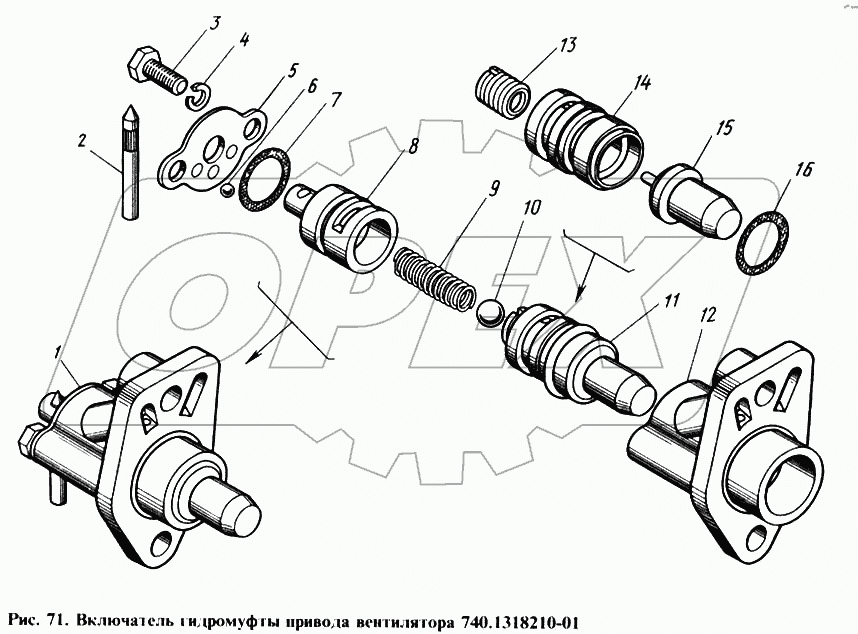 3
4
5
6
7
2
8
13
14
15
16
9
10
11
12
1

OPEX

Рис. 71. Включатель гидромуфты привода вентилятора 740.1318210-01