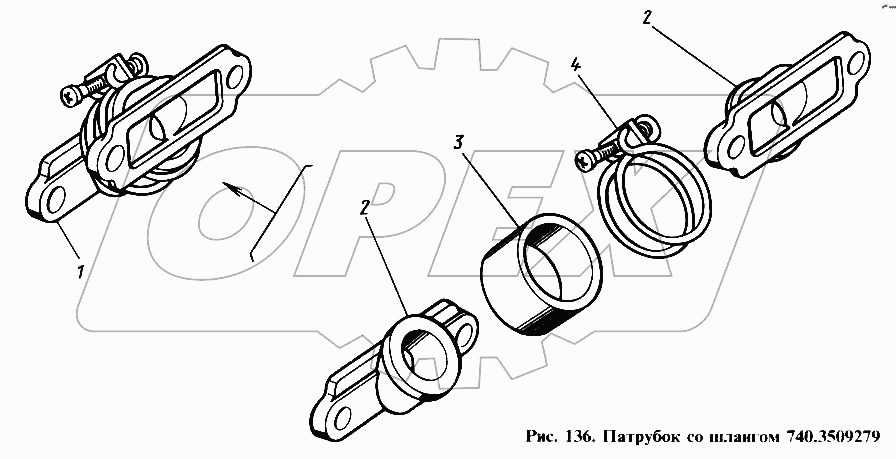 2
4
3
2
1
OPEX
Рис. 136. Патрубок со шлангом 740.3509279