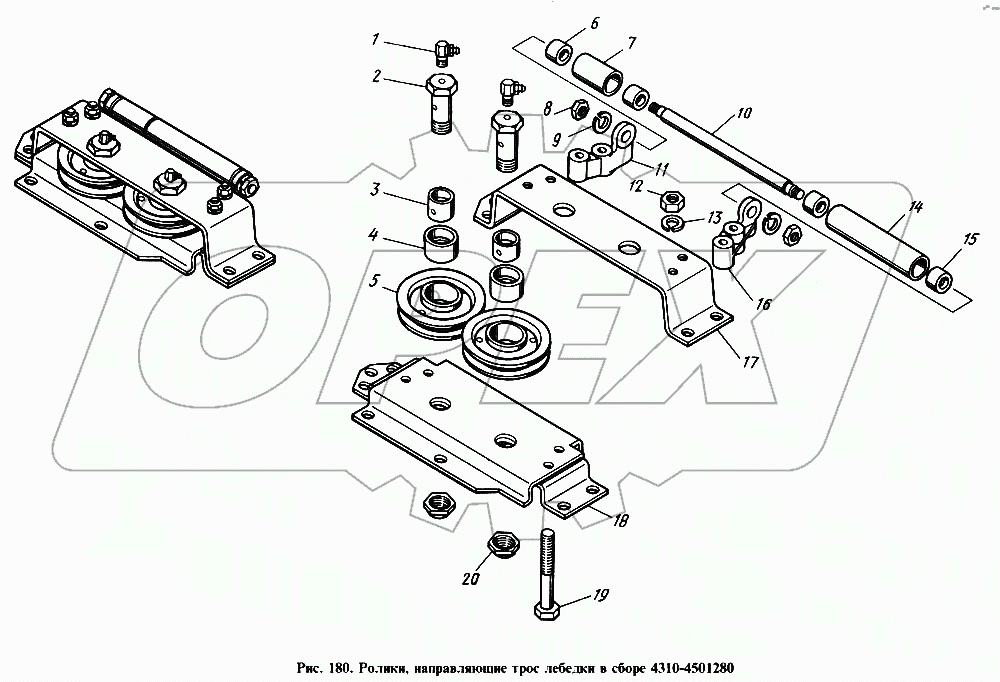 1
2
3
4
5
6
7
8
9
10
11
12
13
14
15
16
17
18
19
20
OPEX
Рис. 180. Ролики, направляющие трос лебедки в сборе 4310-4501280