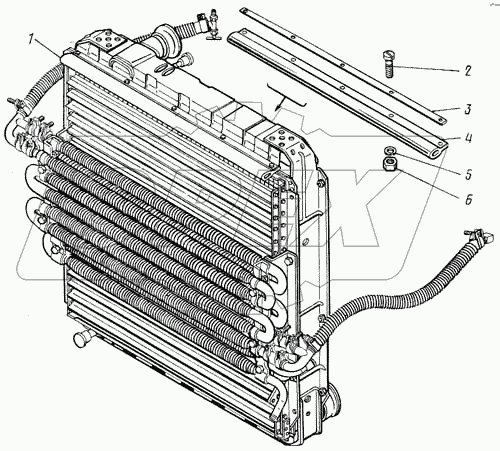 1
2
3
4
5
6