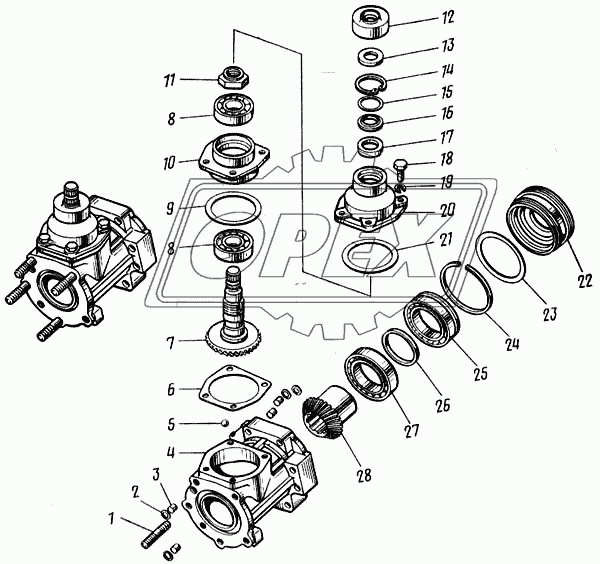 12
13
14
15
16
17
18
19
20
21
22
23
24
25
26
27
28
11
8
10
9
8
7
6
5
4
3
2
1
OPEX