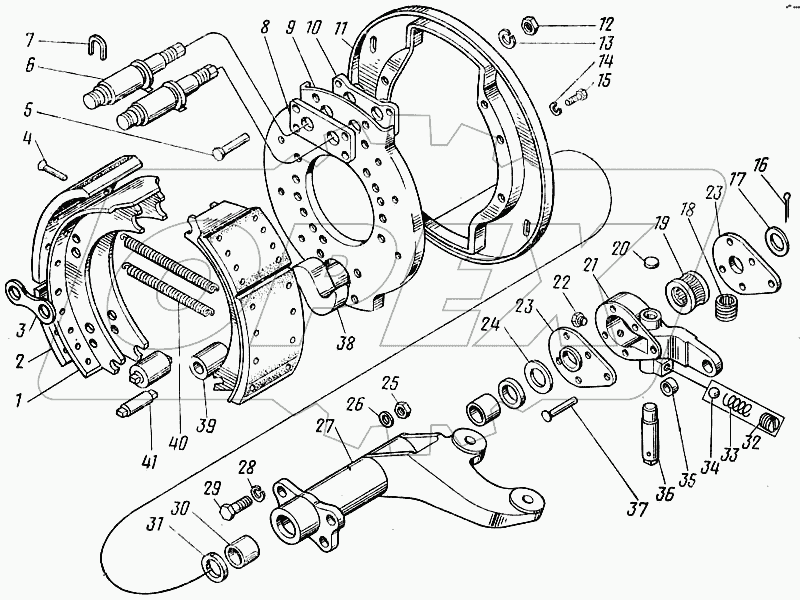 7
6
5
4
3
2
1
8
9
10
11
12
13
14
15
16
17
23
18
19
20
21
22
23
24
25
26
27
28
29
30
31
32
33
34
35
36
37
38
39
40
41