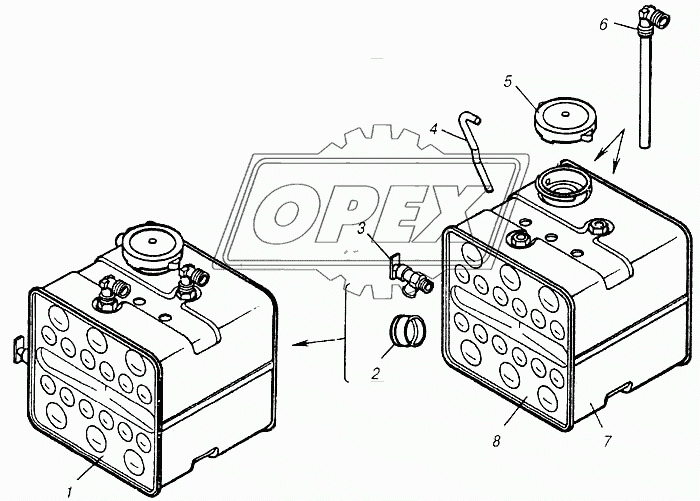 6
5
4
OPEX
3
2
1
8
7