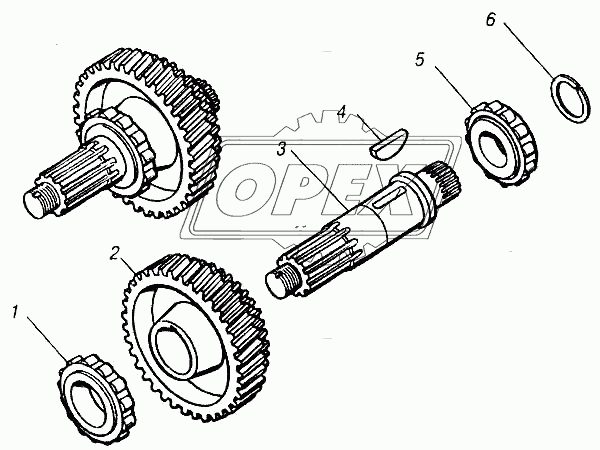 6
5
4
3
OPEX
2
1