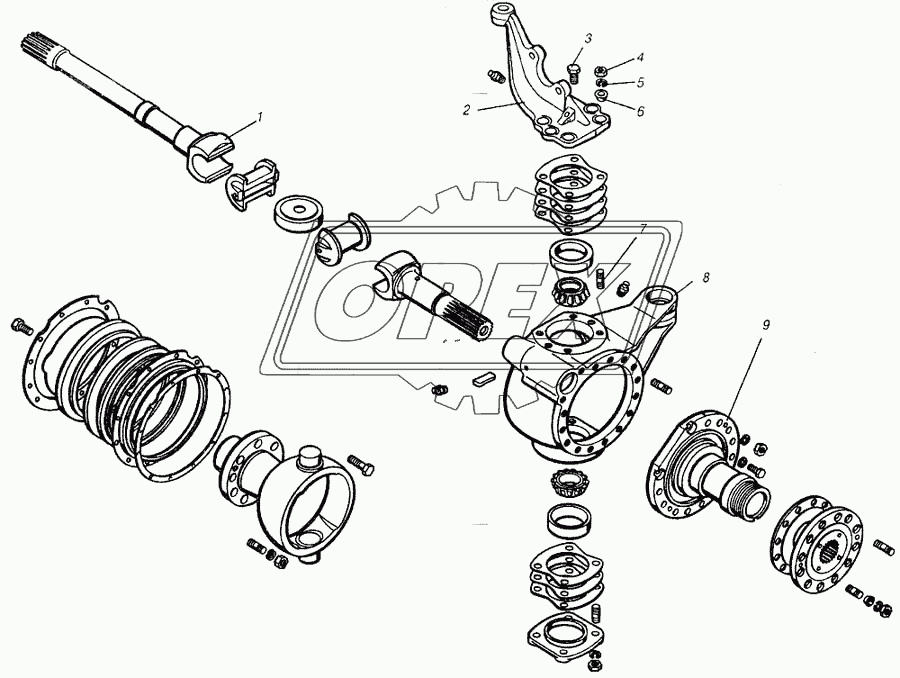 1
2
3
4
5
6
7
8
9
OPEX