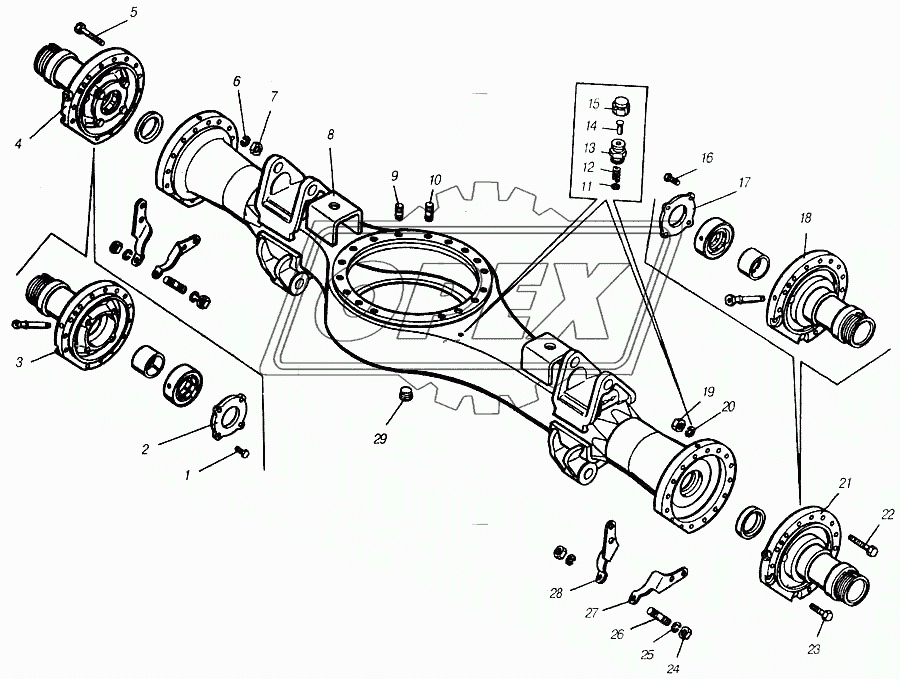 5
4
6
7
8
9
10
15
14
13
12
11
16
17
18
3
2
1
29
19
20
21
22
23
28
27
26
25
24
OPEX