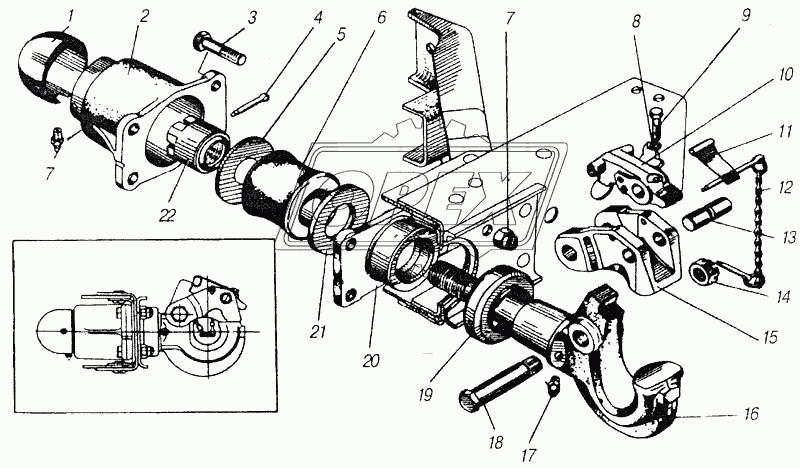 1
2
3
4
5
6
7
8
9
10
11
12
13
14
15
16
17
18
19
20
21
22
7
OPEX