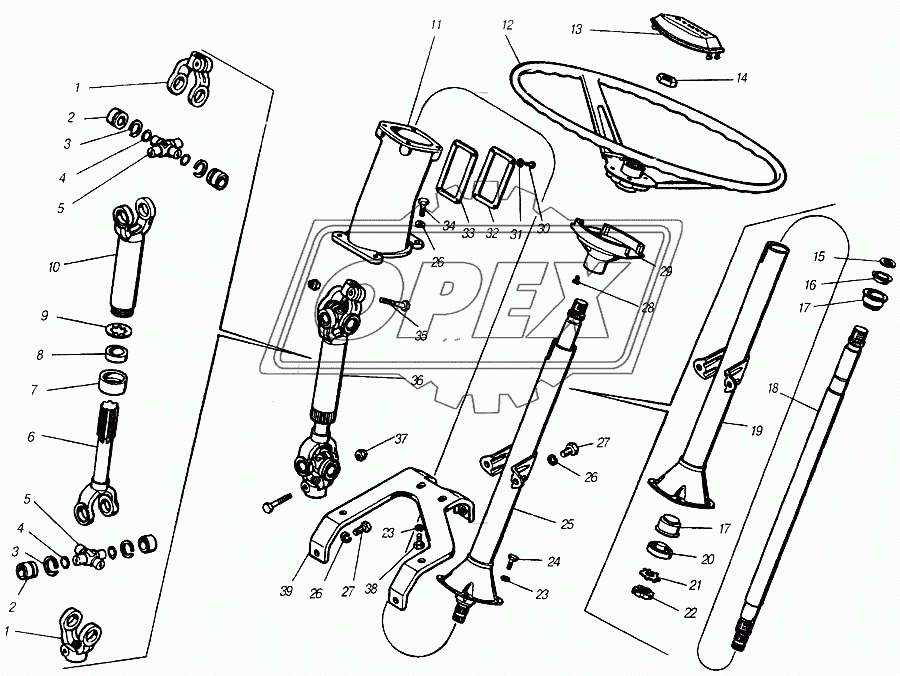 1
2
3
4
5
10
9
8
7
6
5
4
3
2
1
11
12
13
14
34
33
32
31
30
26
29
28
35
36
37
15
16
17
18
19
27
26
25
24
23
23
38
27
26
39
17
20
21
22
OPEX