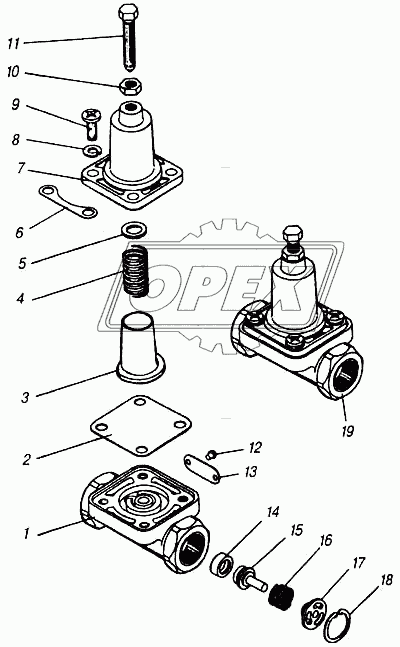 11
10
9
8
7
6
5
4
3
2
1
OPEX
19
12
13
14
15
16
17
18