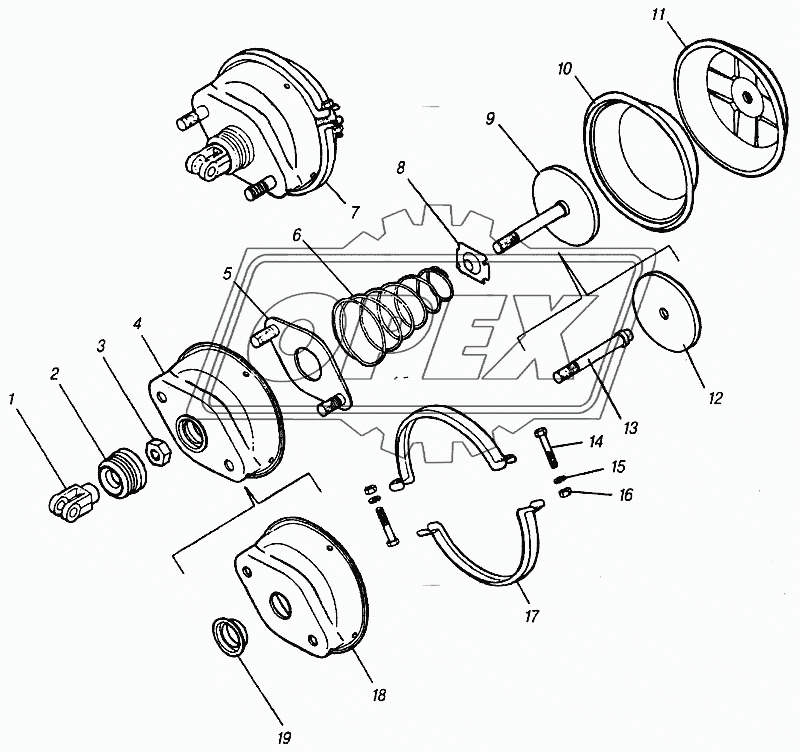 11
10
9
8
7
6
5
4
3
2
1
OPEX
12
13
14
15
16
17
18
19