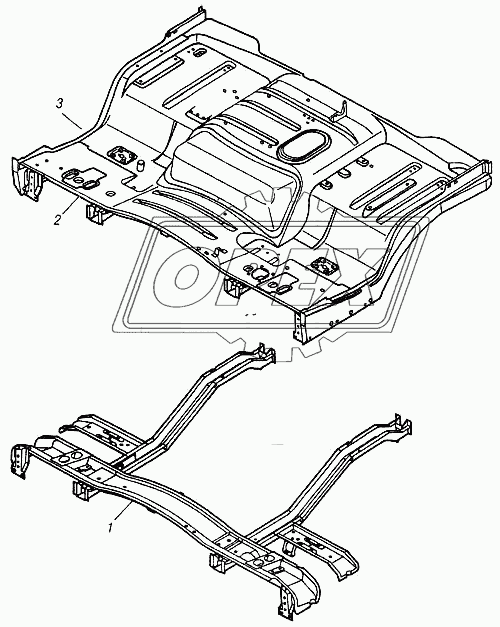 3

2

OPEX

1