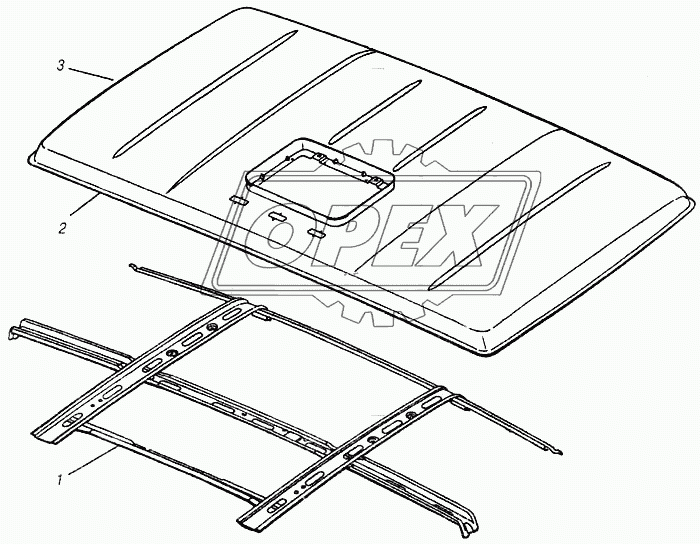 3

2

OPEX

1