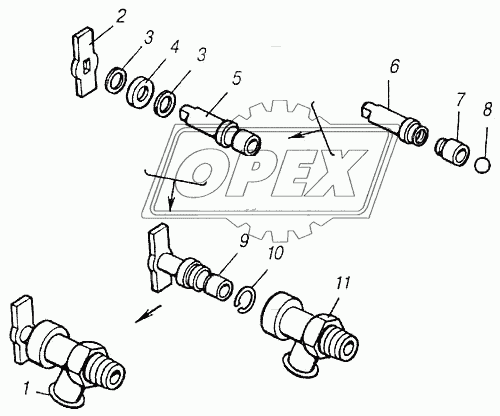 2
3
4
3
5
6
7
8
OPEX
9
10
11
1