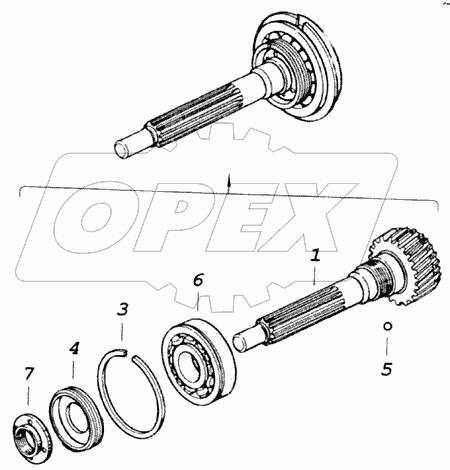 OPEX
1
6
3
4
7
5