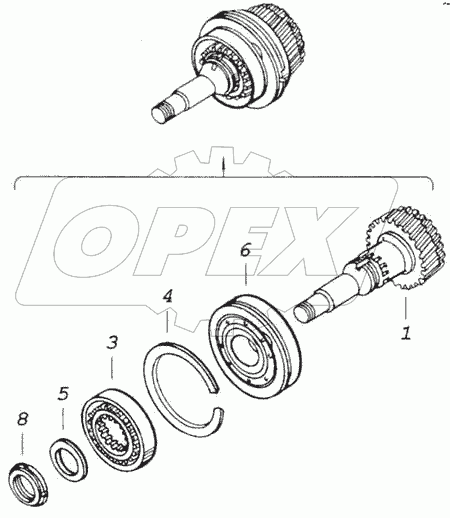 OPEX
6
4
3
5
8
1