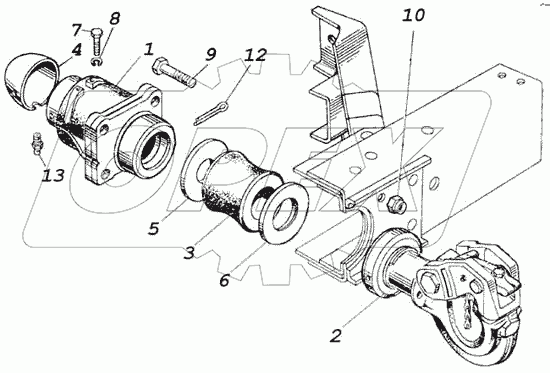 7
8
4
1
9
12
10
13
5
3
6
2