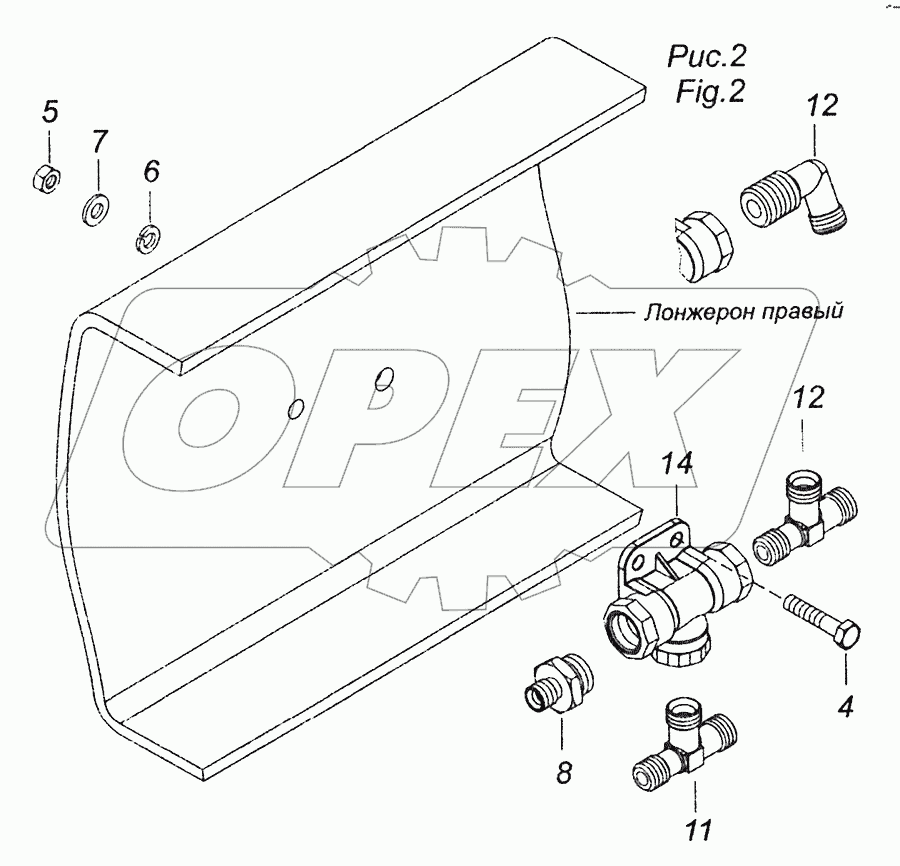 Рис.2
Fig.2

5
7
6
12

Лонжерон правый

OPEX

12
14
4
8
11