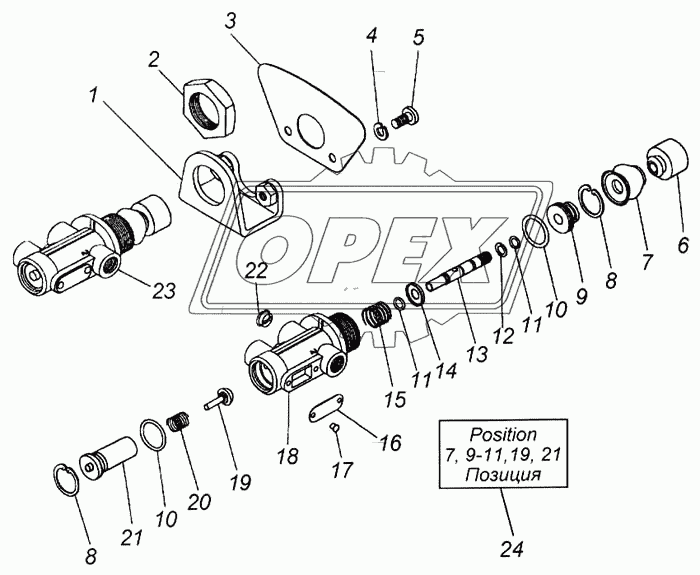 3
4
5
2
1
6
7
8
9
10
11
12
13
14
11
15
22
23
OPEX
18
16
17
19
20
10
21
8
Position
7, 9-11,19, 21
Позиция
24