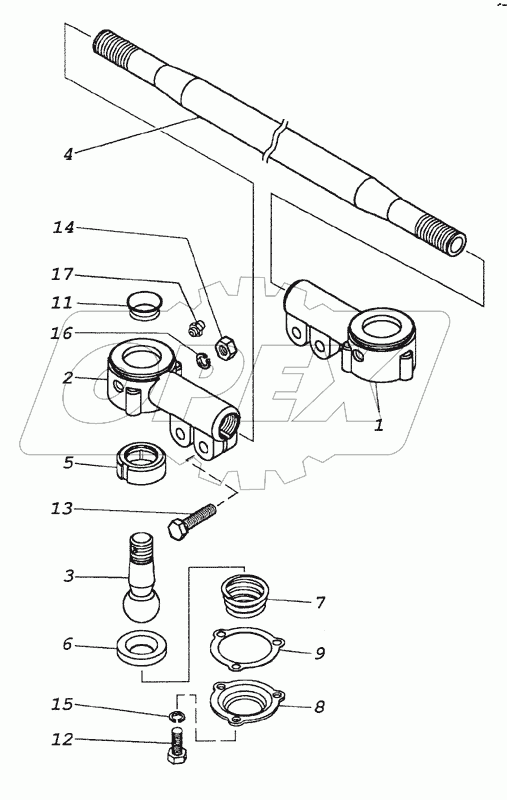 4
14
17
11
16
2
1
5
13
3
7
6
9
15
8
12
OPEX