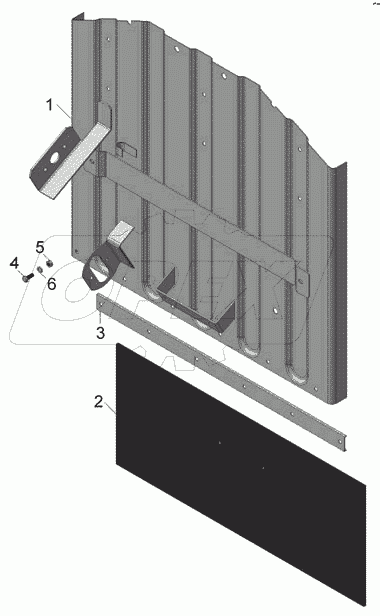 1
5
4
6
3
2