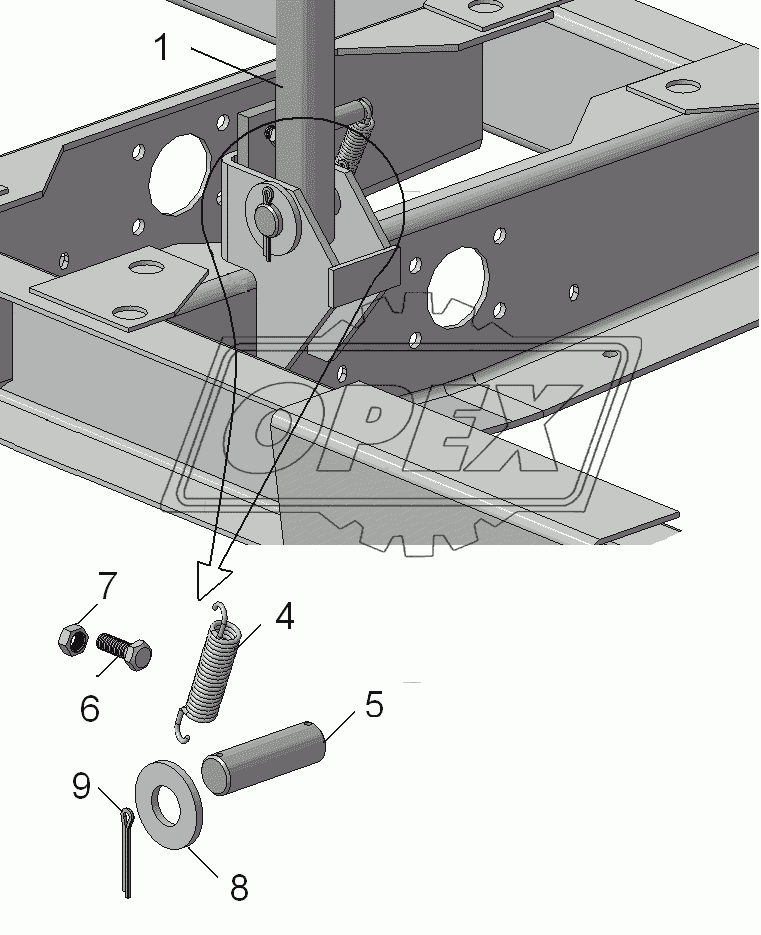 1

OPEX

7

4

6

5

9

8