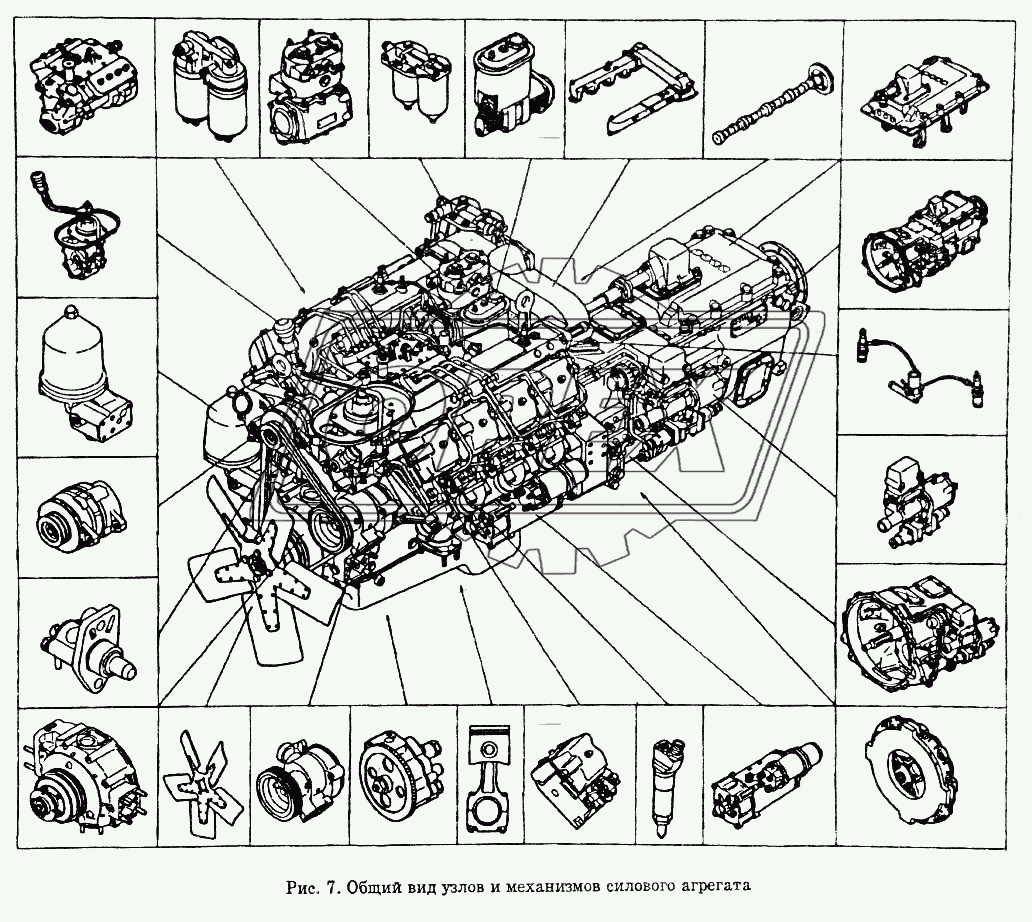 Рис. 7. Общий вид узлов и механизмов силового агрегата