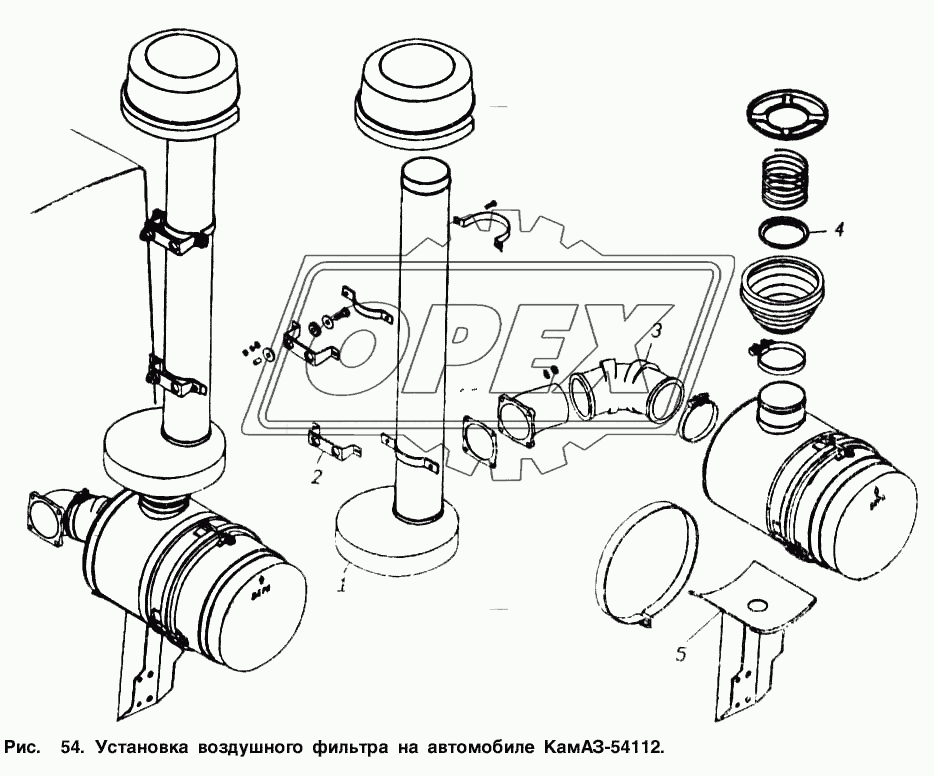 OPEX

4

3

2

1

5

Рис. 54. Установка воздушного фильтра на автомобиле КамАЗ-54112.