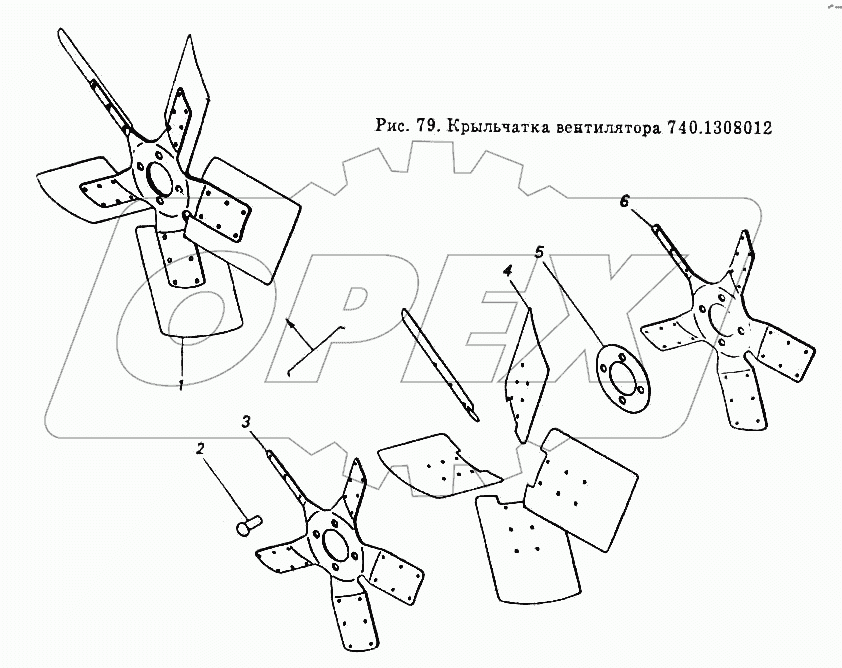 Рис. 79. Крыльчатка вентилятора 740.1308012

OPEX

6

5

4

1

3

2