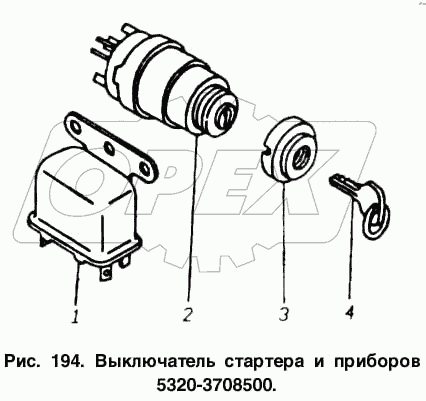 OPEX

1

2

3

4

Рис. 194. Выключатель стартера и приборов 5320-3708500.