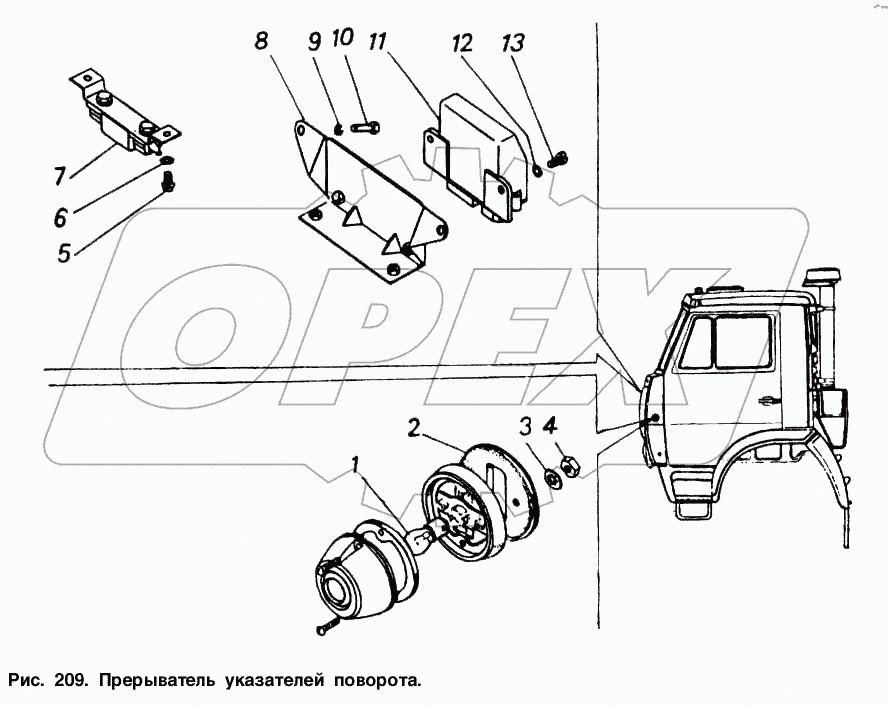 8 9 10 11 12 13

7

6

5

OPEX

2 3 4

1

Рис. 209. Прерыватель указателей поворота.