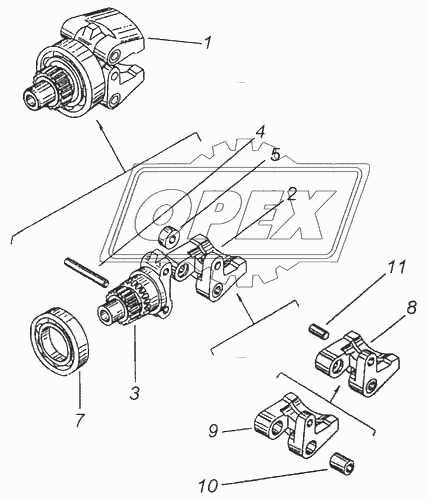 1
4
5
2
OPEX
11
8
3
7
9
10