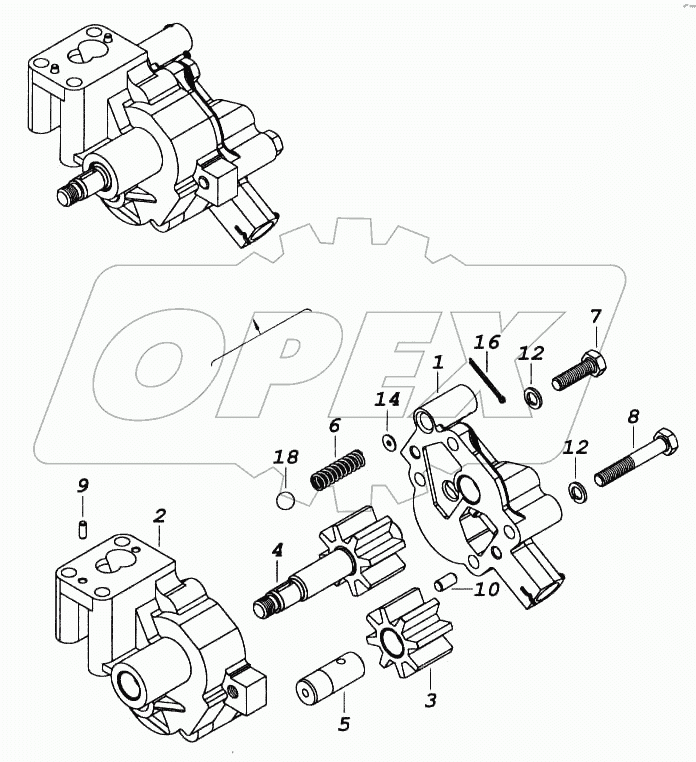 OPEX

7
16
12
1
14
8
6
12
18
9
2
4
10
3
5