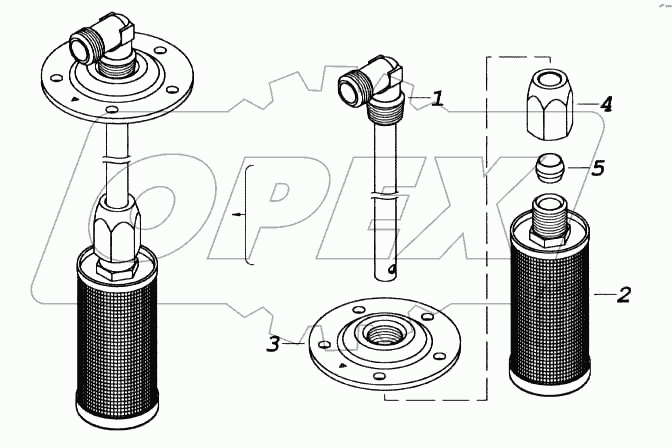 OPEX
1
4
5
2
3