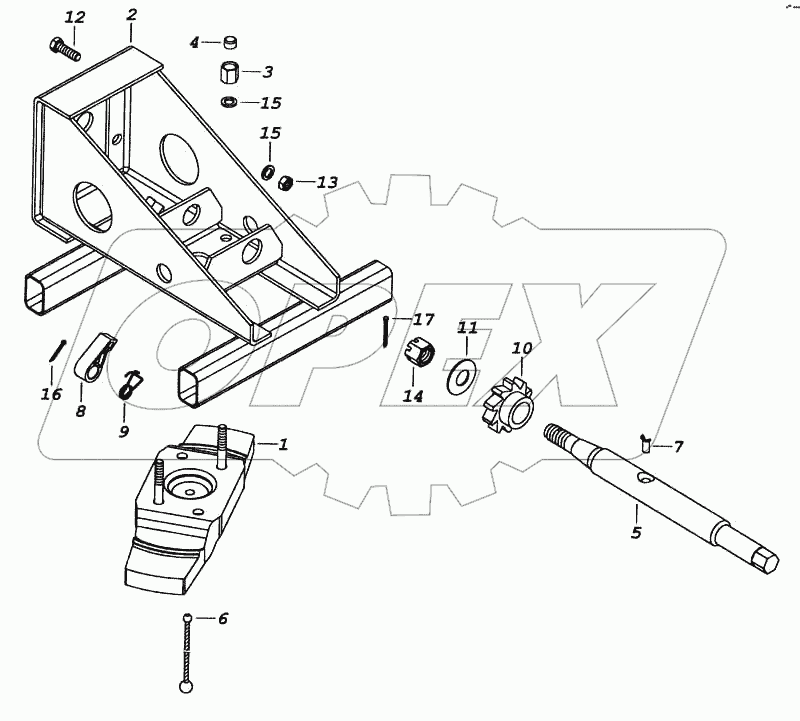 12
2
4
3
15
15
13
17
11
10
16
8
9
14
1
7
5
6
OPEX