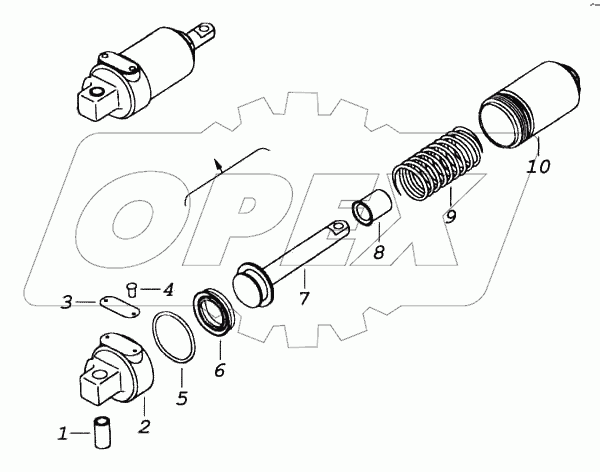 OPEX

10
9
8
7
4
3
6
5
2
1