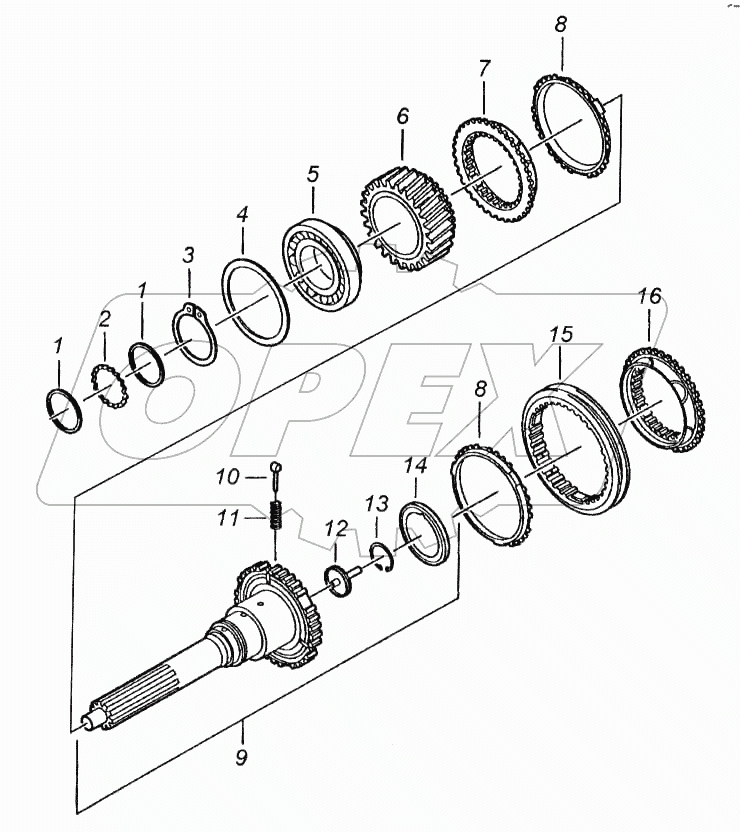 8
7
6
5
4
3
1
2
1
16
15
8
14
13
12
10
11
9
OPEX