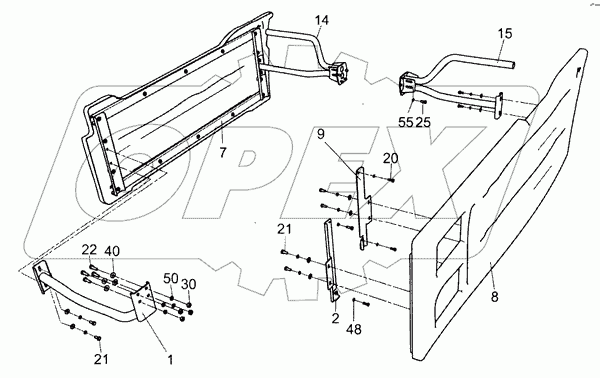 14
15
55
25
7
9
20
21
22
40
50
30
2
48
8
21
1
OPEX