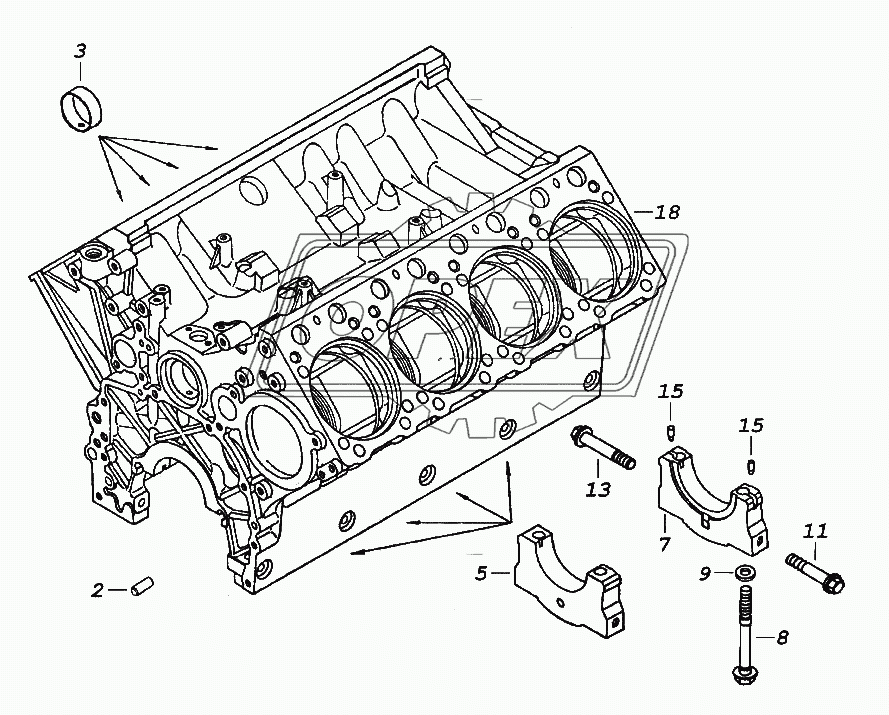 3
18
15
15
13
7
11
5
9
2
8