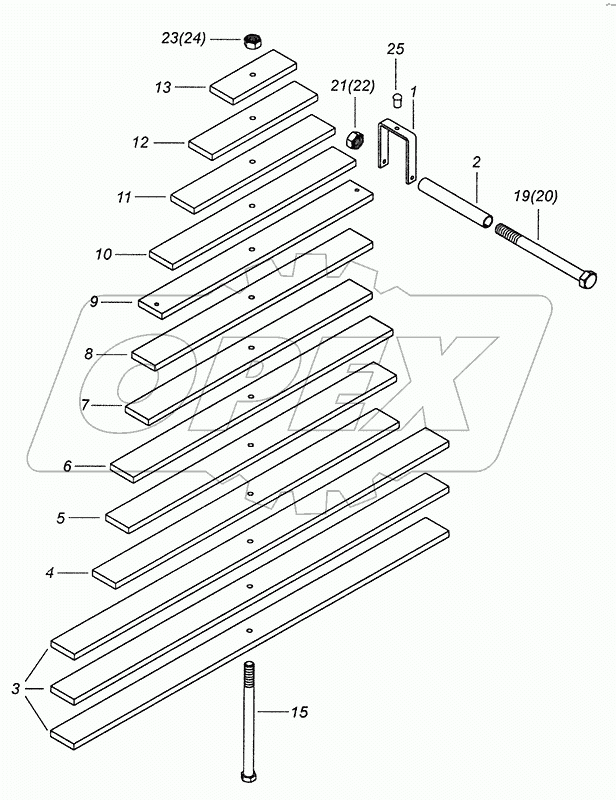 23(24)
25
13
21(22)
1
12
2
11
19(20)
10
9
8
7
6
5
4
3
15
OPEX