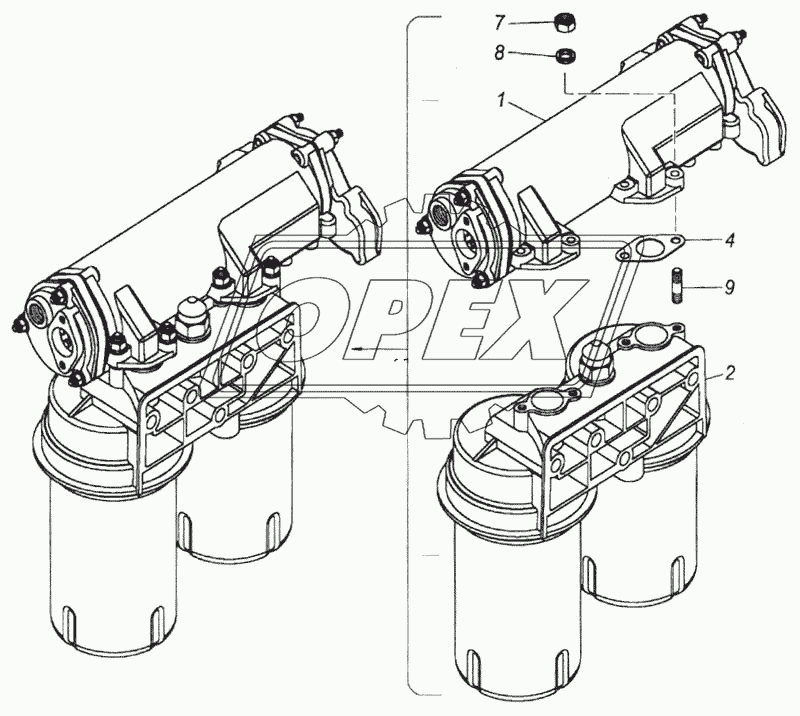 7
8
1
4
9
2
OPEX