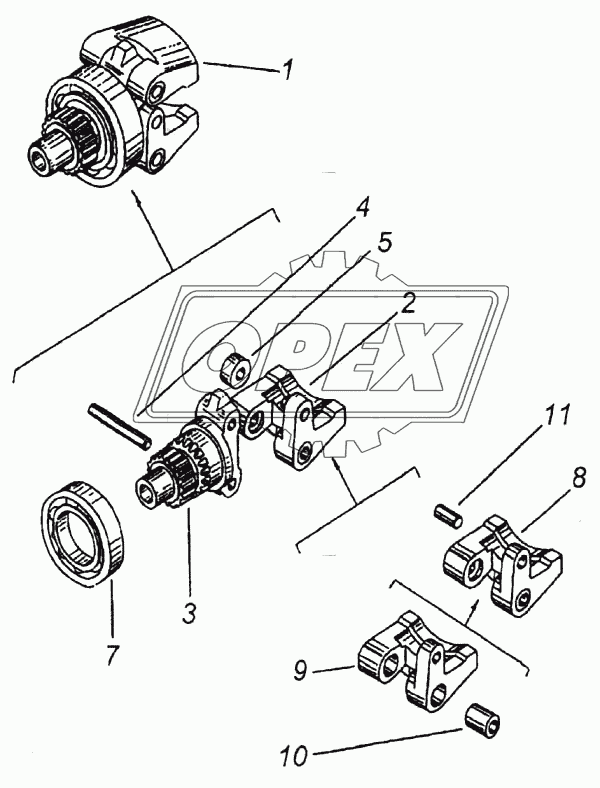 1
4
5
2
OPEX
11
8
3
7
9
10